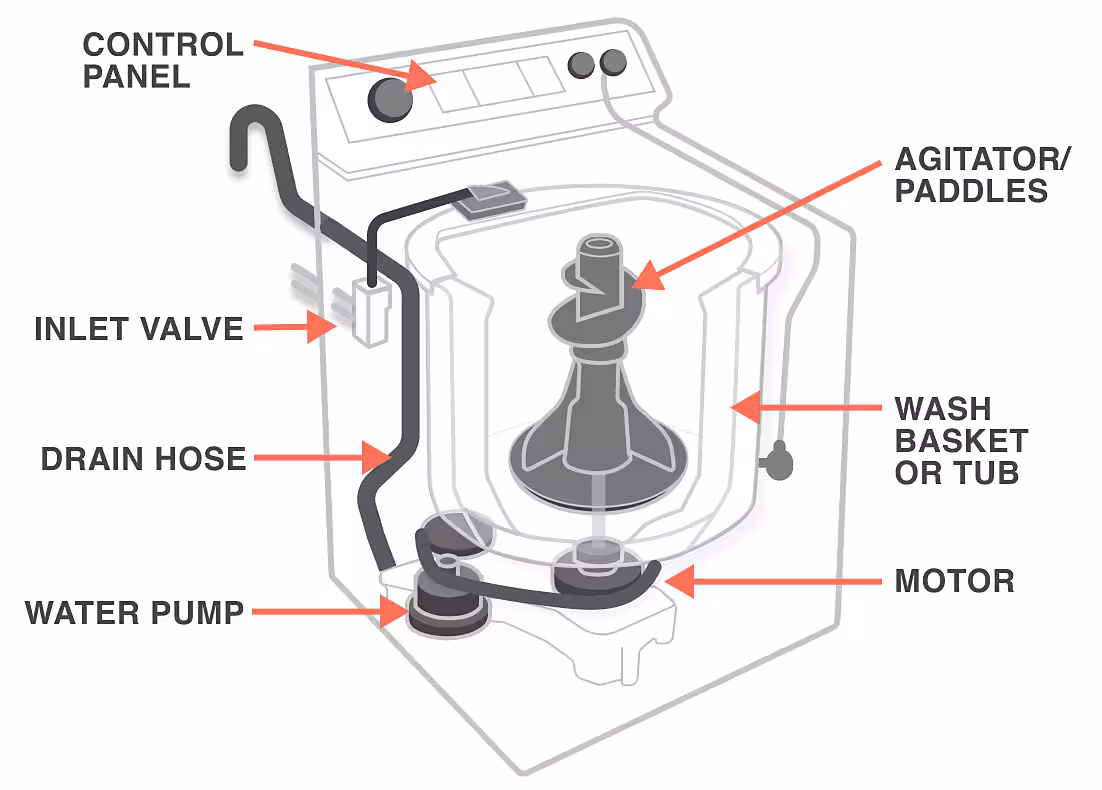 CONTROL PANEL

AGITATOR/ PADDLES

INLET VALVE

WASH BASKET OR TUB

DRAIN HOSE

MOTOR

WATER PUMP