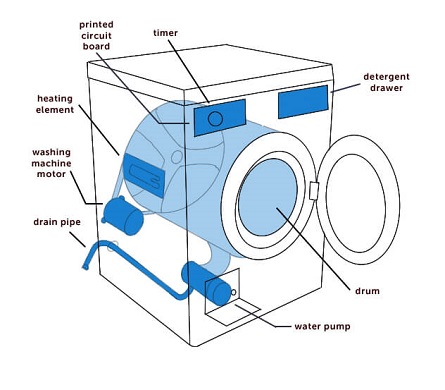 printed circuit board

timer

detergent drawer

heating element

washing machine motor

drain pipe

drum

water pump